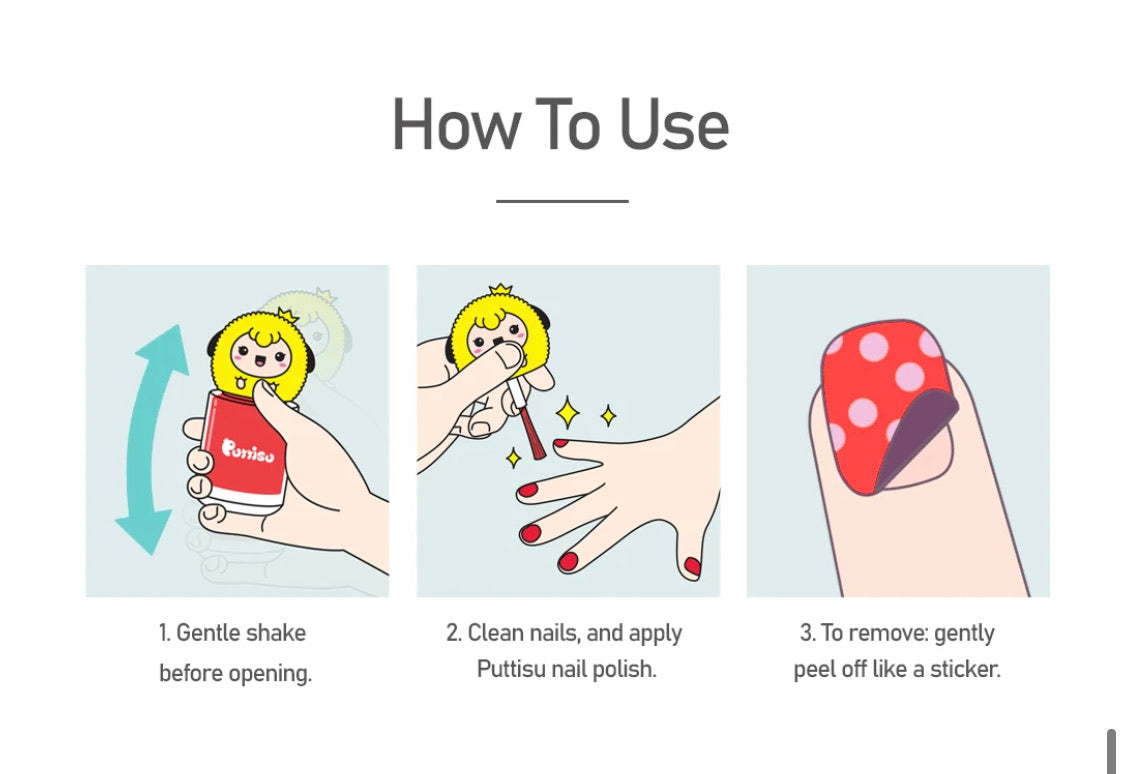 How To Use

Puttisu

1. Gentle shake before opening.

2. Clean nails, and apply Puttisu nail polish.

3. To remove: gently peel off like a sticker.